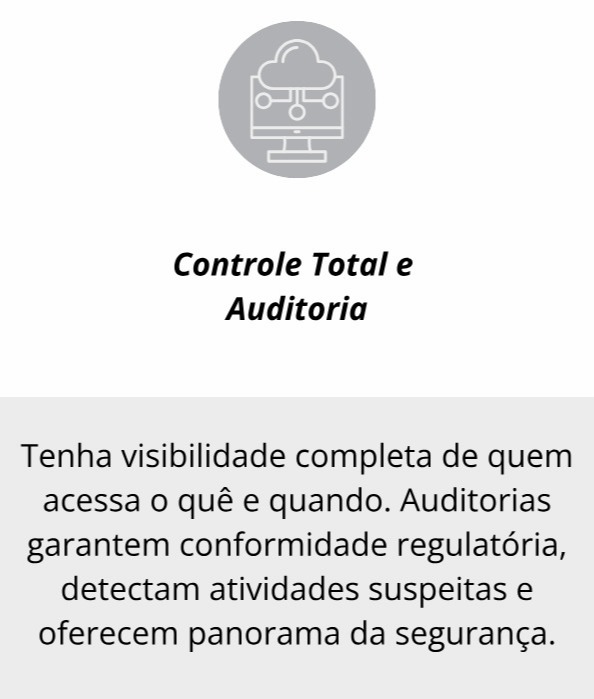 Controle Total e Auditoria

Tenha visibilidade completa de quem acessa o quê e quando. Auditorias garantem conformidade regulatória, detectam atividades suspeitas e oferecem panorama da segurança.